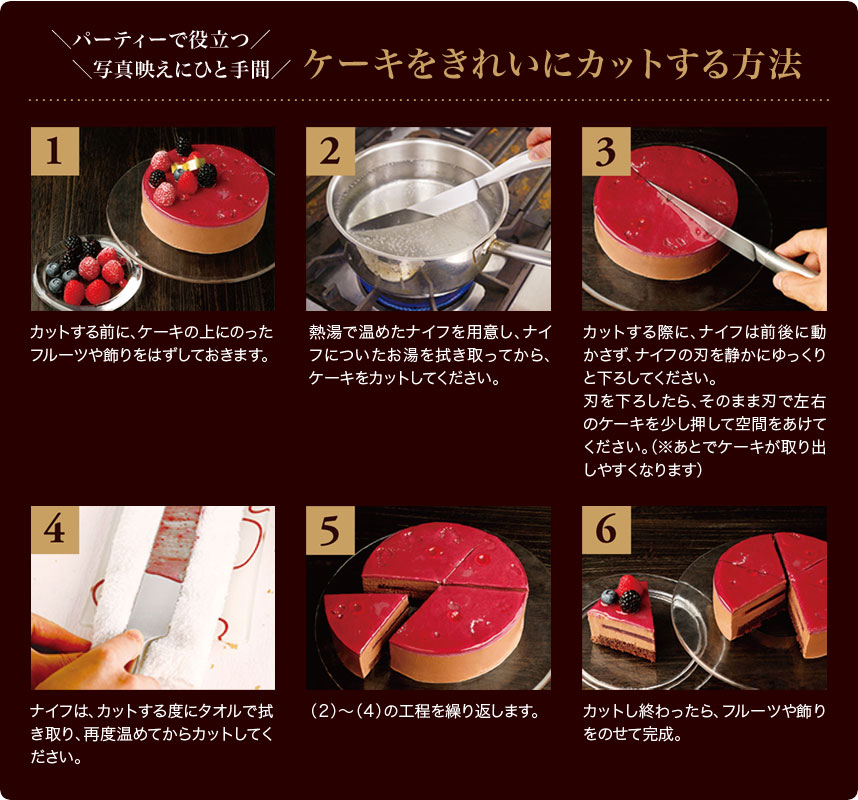 ＼パーティーで役立つ／
＼写真映えにひと手間／ ケーキをきれいにカットする方法

1

カットする前に、ケーキの上にのったフルーツや飾りをはずしておきます。

2

熱湯で温めたナイフを用意し、ナイフについたお湯を拭き取ってから、ケーキをカットしてください。

3

カットする際に、ナイフは前後に動かさず、ナイフの刃を静かにゆっくりと下ろしてください。
刃を下ろしたら、そのまま刃で左右のケーキを少し押して空間をあけてください。（※あとでケーキが取り出しやすくなります）

4

ナイフは、カットする度にタオルで拭き取り、再度温めてからカットしてください。

5

（2）～（4）の工程を繰り返します。

6

カットし終わったら、フルーツや飾りをのせて完成。