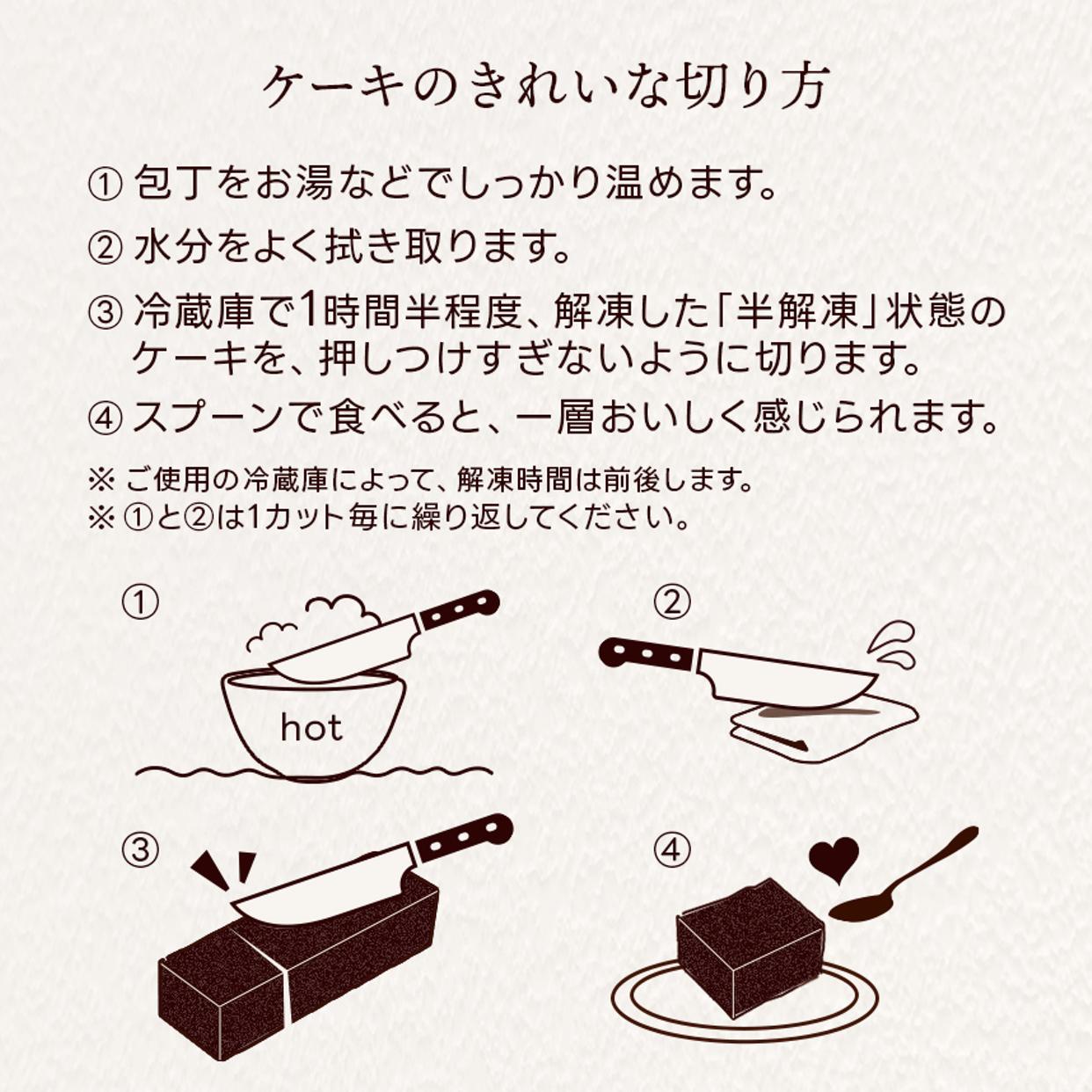 ケーキのきれいな切り方

① 包丁をお湯などでしっかり温めます。

② 水分をよく拭き取ります。

③ 冷蔵庫で1時間半程度、解凍した「半解凍」状態のケーキを、押しつけすぎないように切ります。

④ スプーンで食べると、一層おいしく感じられます。

※ ご使用の冷蔵庫によって、解凍時間は前後します。
※ ①と②は1カット毎に繰り返してください。

①

hot

②

③

④